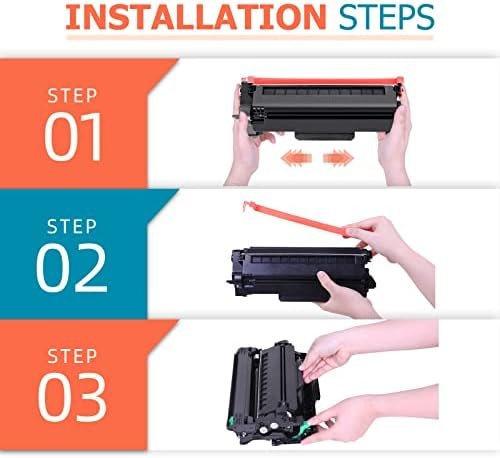 INSTALLATION STEPS

STEP
01

STEP
02

STEP
03